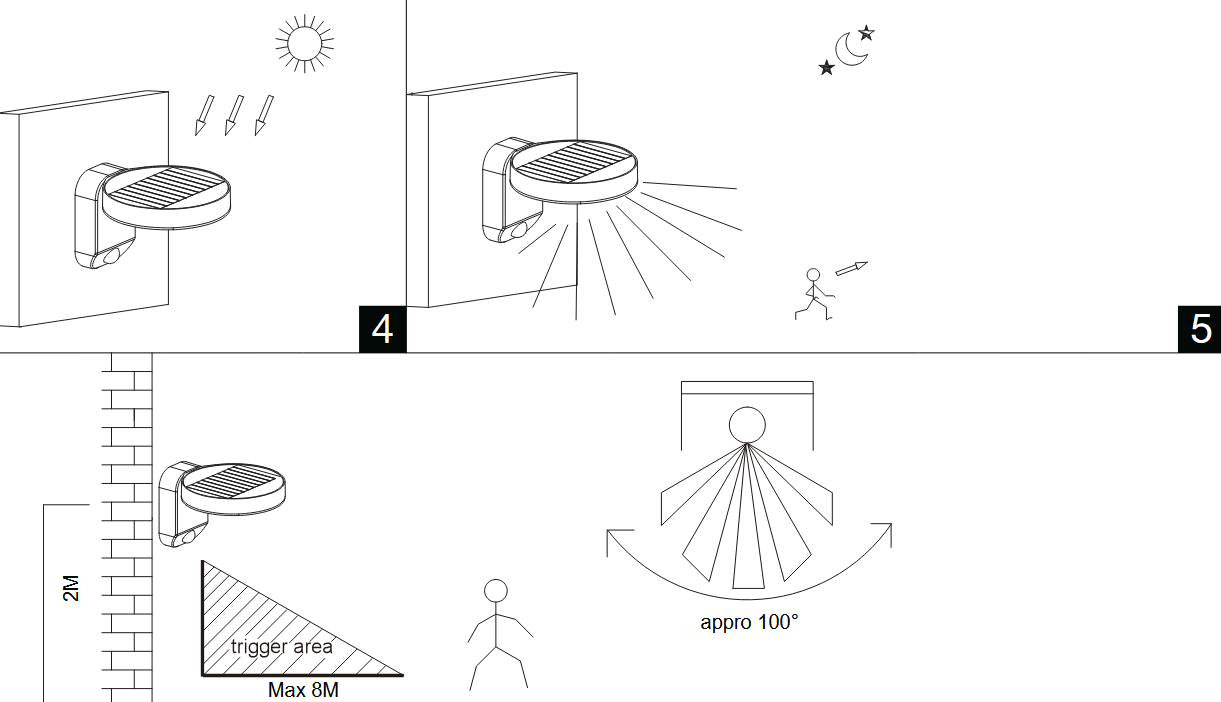 4

5

2M

trigger area

Max 8M

appro 100°