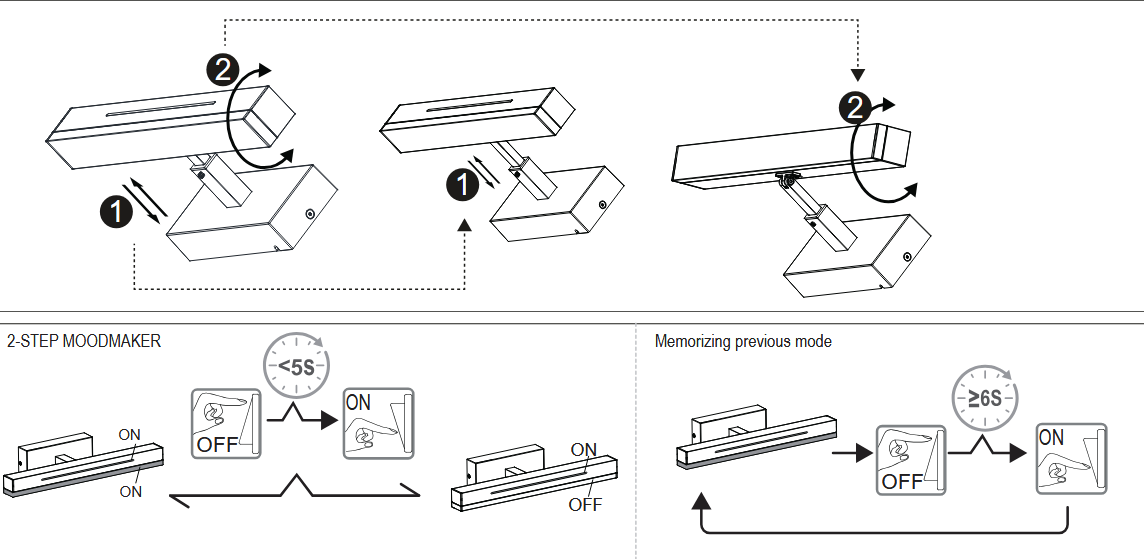 2
1
1
2

2-STEP MOODMAKER

<5S

OFF
ON

ON
ON

ON
OFF

Memorizing previous mode

≥6S

OFF
ON